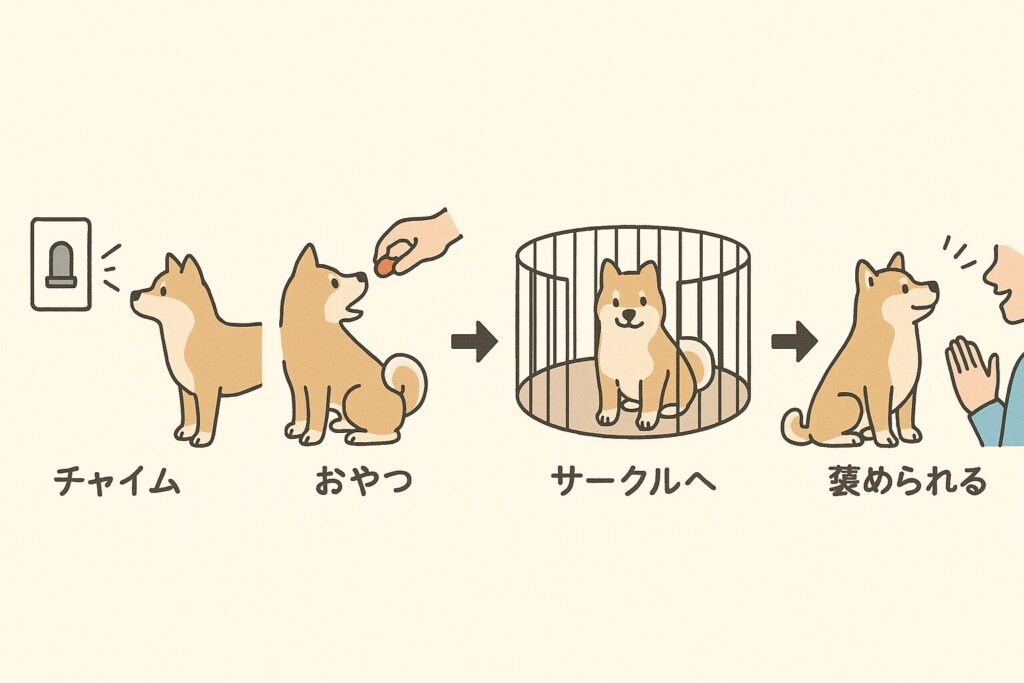 チャイム

おやつ

サークルへ

褒められる