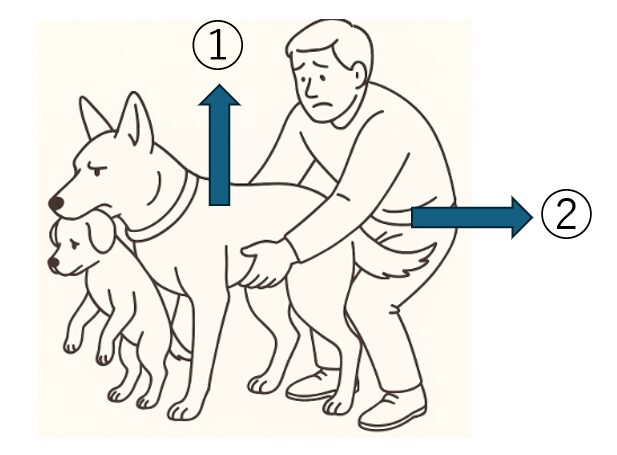 ①

②